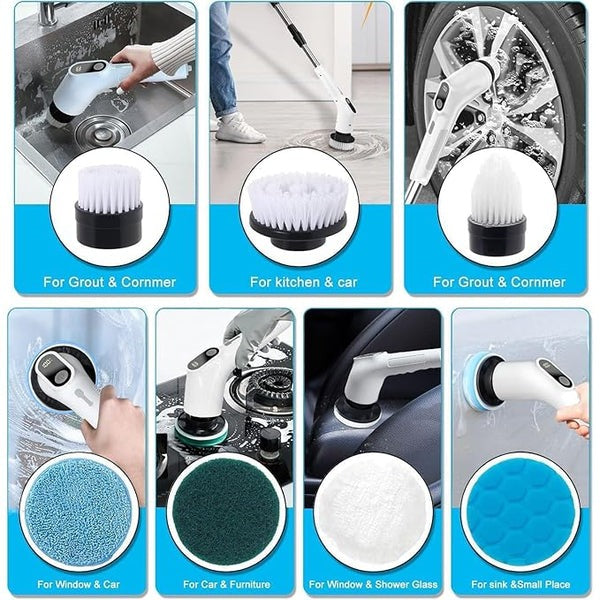 For Grout & Cornmer

For kitchen & car

For Grout & Cornmer

For Window & Car

For Car & Furniture

For Window & Shower Glass

For sink &Small Place